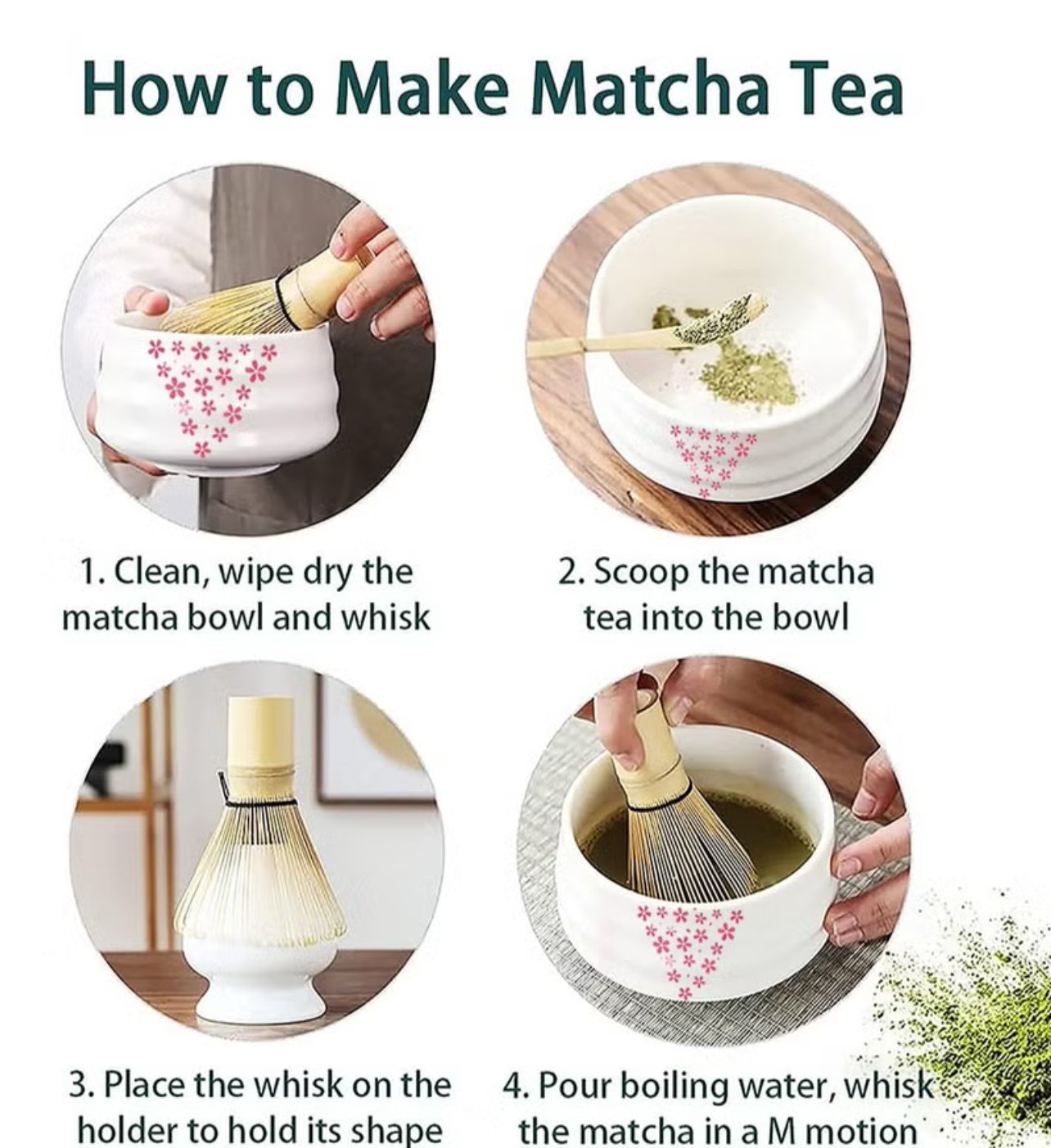 How to Make Matcha Tea

1. Clean, wipe dry the matcha bowl and whisk

2. Scoop the matcha tea into the bowl

3. Place the whisk on the holder to hold its shape

4. Pour boiling water, whisk the matcha in a M motion