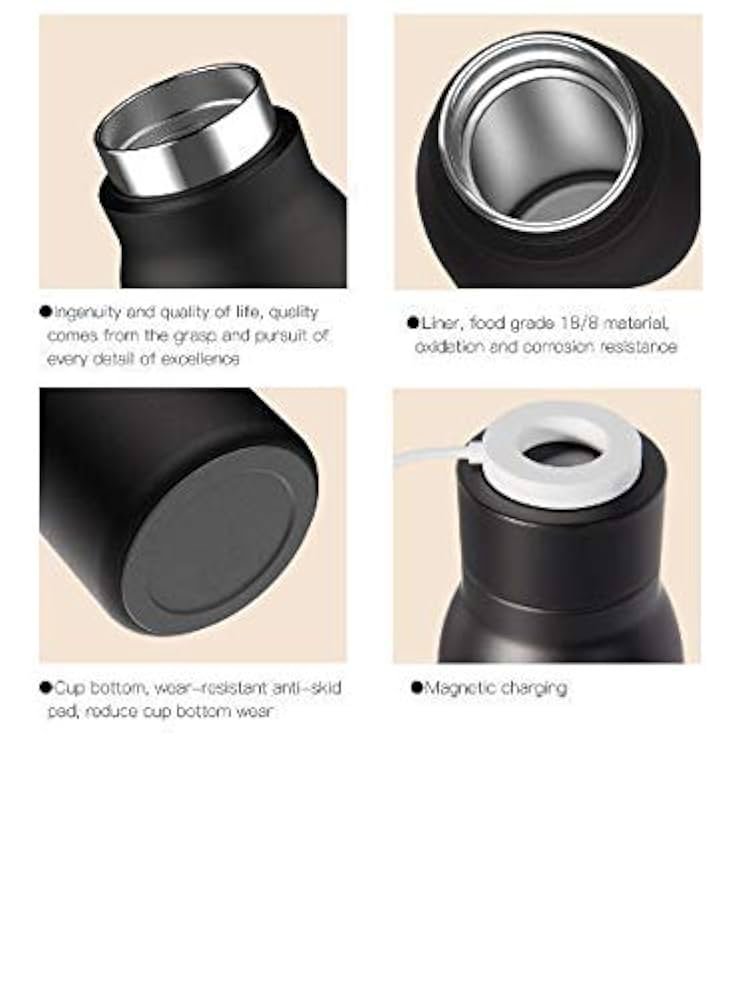 ●Ingenuity and quality of life, quality comes from the grasp and pursuit of every detail of excellence

●Liner, food grade 18/8 material, oxidation and corrosion resistance

●Cup bottom, wear-resistant anti-skid pad, reduce cup bottom wear

●Magnetic charging