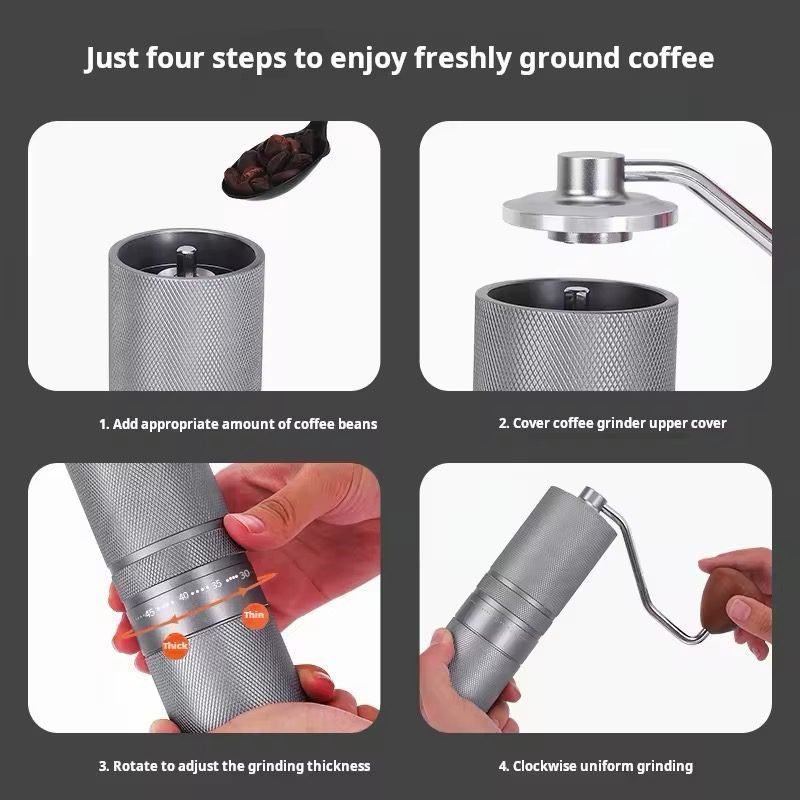 Just four steps to enjoy freshly ground coffee

1. Add appropriate amount of coffee beans

2. Cover coffee grinder upper cover

45 40 35 30

Thick

Thin

3. Rotate to adjust the grinding thickness

4. Clockwise uniform grinding